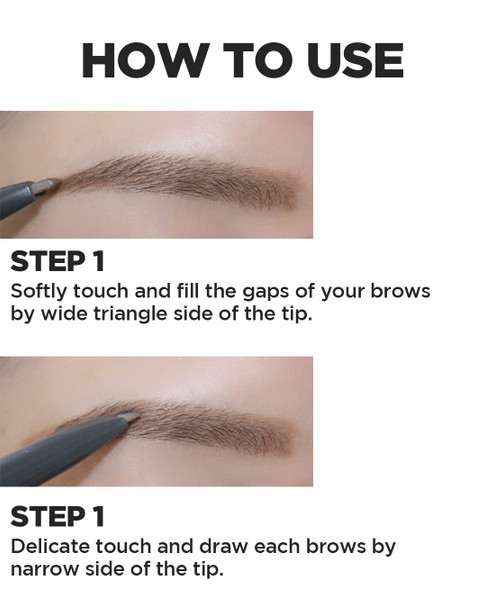 HOW TO USE

STEP 1
Softly touch and fill the gaps of your brows by wide triangle side of the tip.

STEP 1
Delicate touch and draw each brows by narrow side of the tip.