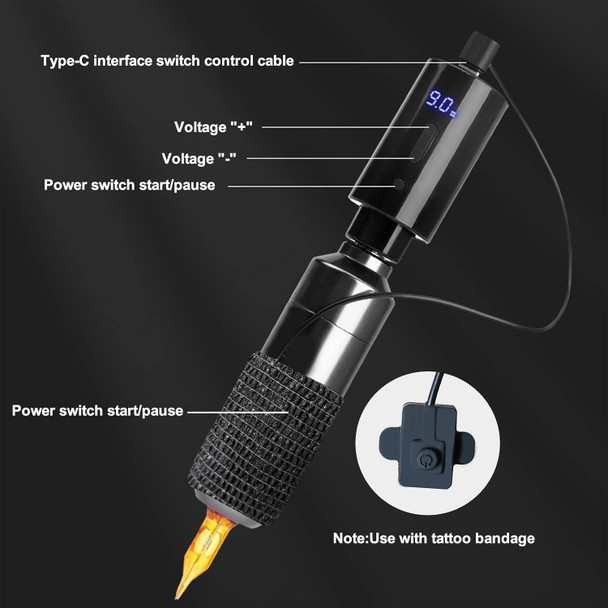 Type-C interface switch control cable

9.0

Voltage "+"

Voltage "-"

Power switch start/pause

Power switch start/pause

Note:Use with tattoo bandage