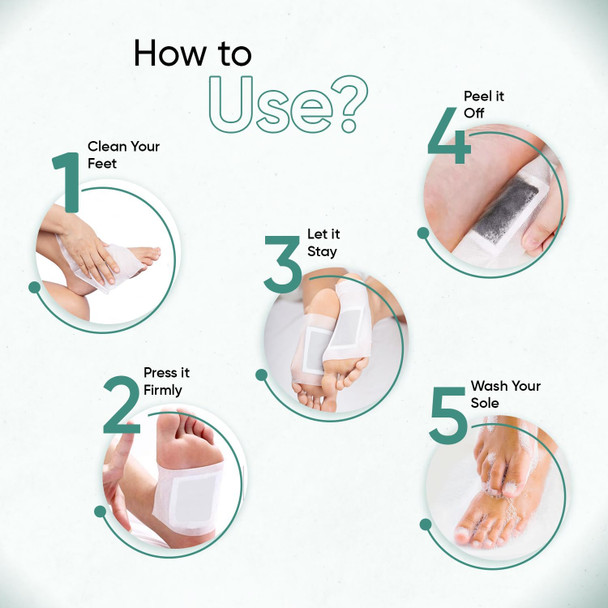 How to Use?

1 Clean Your Feet

2 Press it Firmly

3 Let it Stay

4 Peel it Off

5 Wash Your Sole