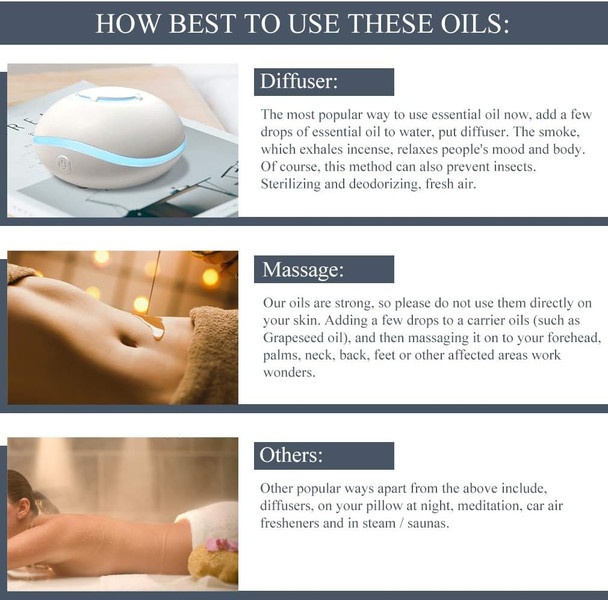 HOW BEST TO USE THESE OILS:

Diffuser:

The most popular way to use essential oil now, add a few drops of essential oil to water, put diffuser. The smoke, which exhales incense, relaxes people's mood and body. Of course, this method can also prevent insects. Sterilizing and deodorizing, fresh air.

Massage:

Our oils are strong, so please do not use them directly on your skin. Adding a few drops to a carrier oils (such as Grapeseed oil), and then massaging it on to your forehead, palms, neck, back, feet or other affected areas work wonders.

Others:

Other popular ways apart from the above include, diffusers, on your pillow at night, meditation, car air fresheners and in steam / saunas.