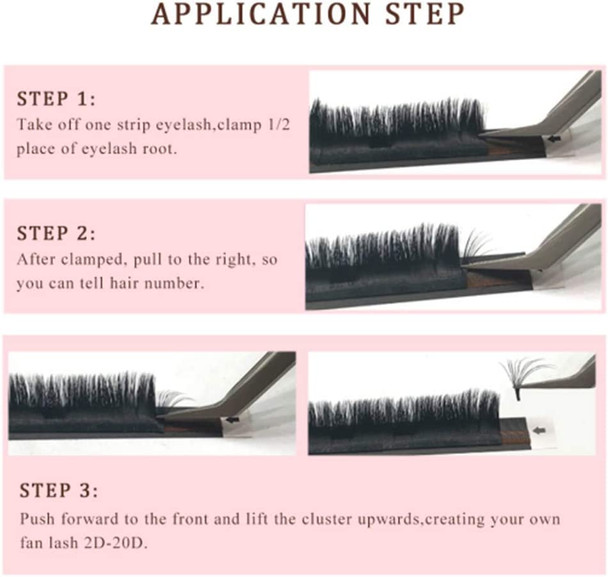 APPLICATION STEP

STEP 1:
Take off one strip eyelash,clamp 1/2 place of eyelash root.

STEP 2:
After clamped, pull to the right, so you can tell hair number.

STEP 3:
Push forward to the front and lift the cluster upwards,creating your own fan lash 2D-20D.