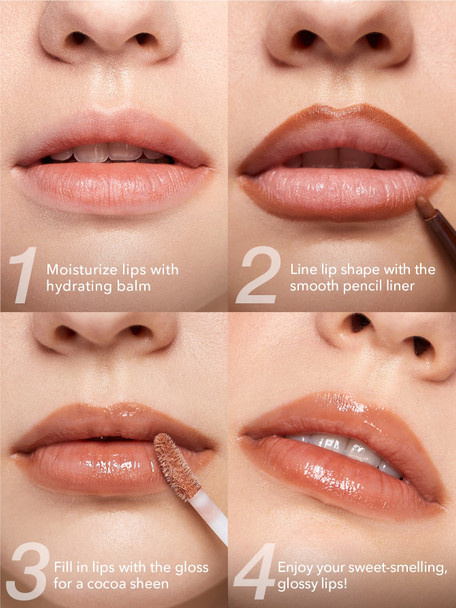 1 Moisturize lips with hydrating balm

2 Line lip shape with the smooth pencil liner

3 Fill in lips with the gloss for a cocoa sheen

4 Enjoy your sweet-smelling, glossy lips!