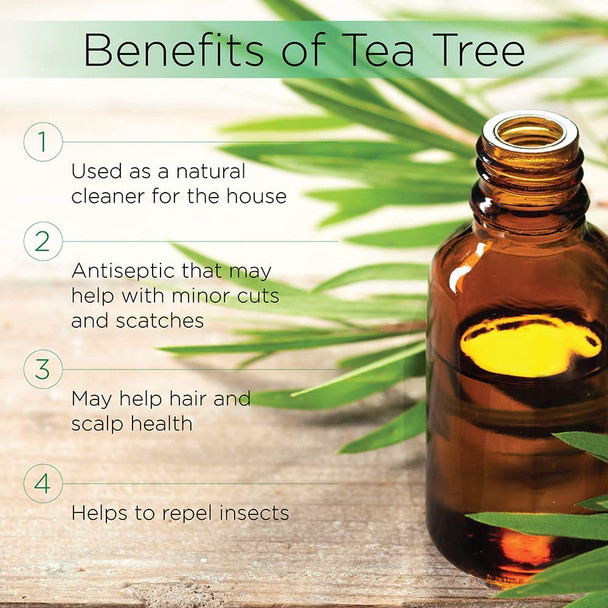 Benefits of Tea Tree

1

Used as a natural cleaner for the house

2

Antiseptic that may help with minor cuts and scatches

3

May help hair and scalp health

4

Helps to repel insects