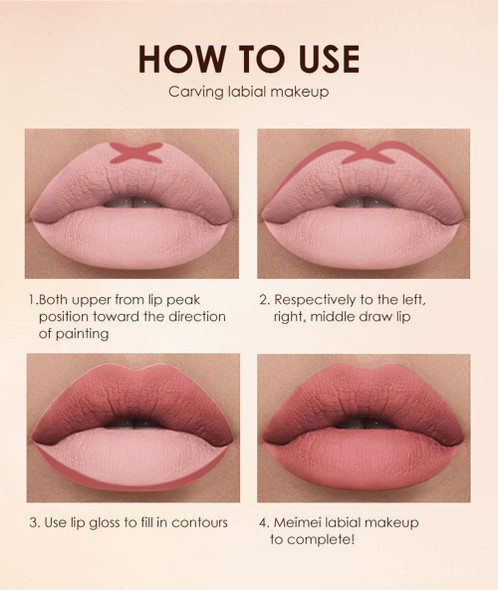 HOW TO USE

Carving labial makeup

1.Both upper from lip peak position toward the direction of painting

2. Respectively to the left, right, middle draw lip

3. Use lip gloss to fill in contours

4. Meimei labial makeup to complete!