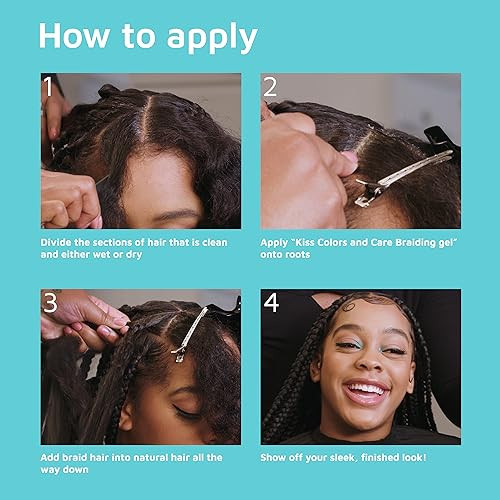 How to apply

1

Divide the sections of hair that is clean and either wet or dry

2

Apply "Kiss Colors and Care Braiding gel" onto roots

3

Add braid hair into natural hair all the way down

4

Show off your sleek, finished look!