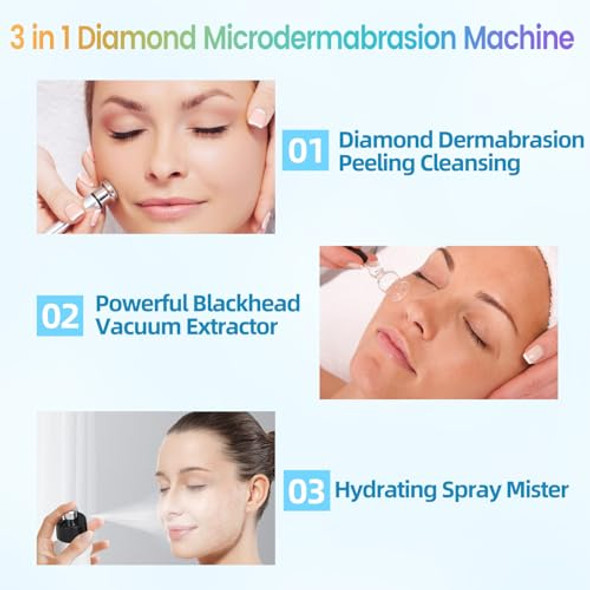 3 in 1 Diamond Microdermabrasion Machine

01 Diamond Dermabrasion Peeling Cleansing

02 Powerful Blackhead Vacuum Extractor

03 Hydrating Spray Mister