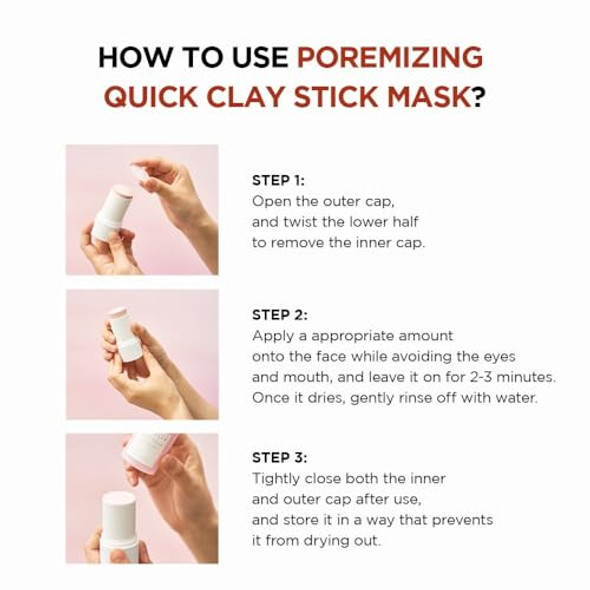 HOW TO USE POREMIZING QUICK CLAY STICK MASK?

STEP 1:
Open the outer cap, and twist the lower half to remove the inner cap.

STEP 2:
Apply a appropriate amount onto the face while avoiding the eyes and mouth, and leave it on for 2-3 minutes. Once it dries, gently rinse off with water.

STEP 3:
Tightly close both the inner and outer cap after use, and store it in a way that prevents it from drying out.