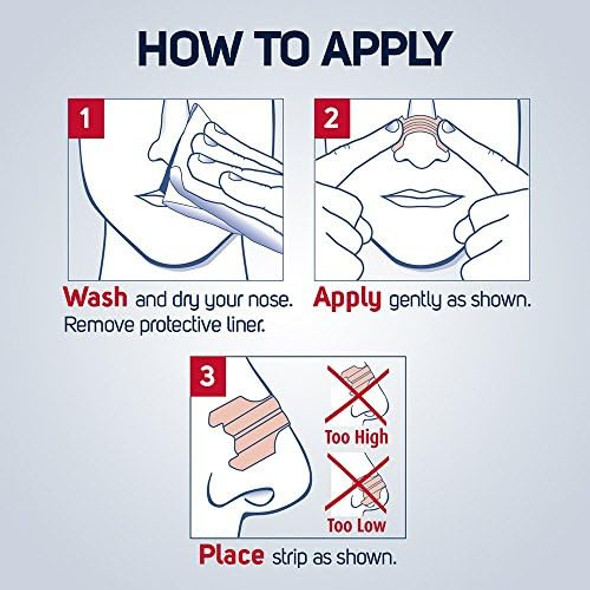 HOW TO APPLY

1

Wash and dry your nose. Remove protective liner.

2

Apply gently as shown.

3

Too High

Too Low

Place strip as shown.