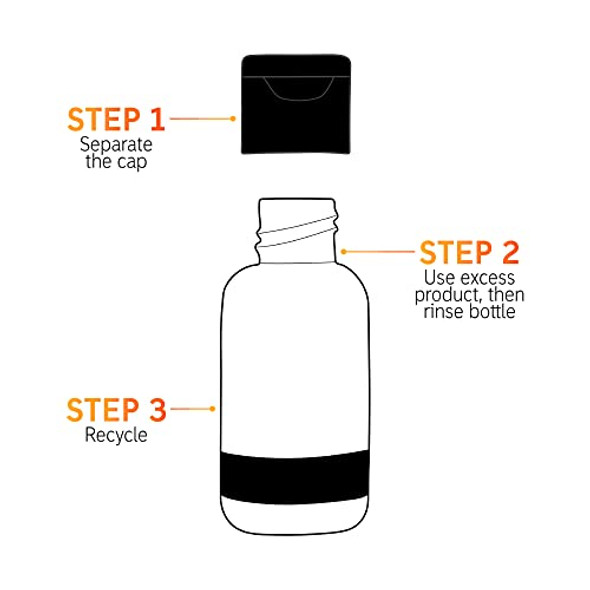 STEP 1
Separate the cap

STEP 2
Use excess product, then rinse bottle

STEP 3
Recycle