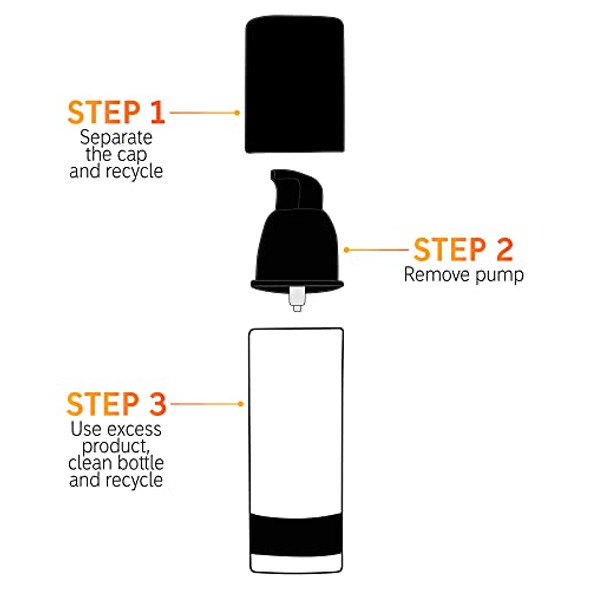 STEP 1
Separate the cap and recycle

STEP 2
Remove pump

STEP 3
Use excess product, clean bottle and recycle