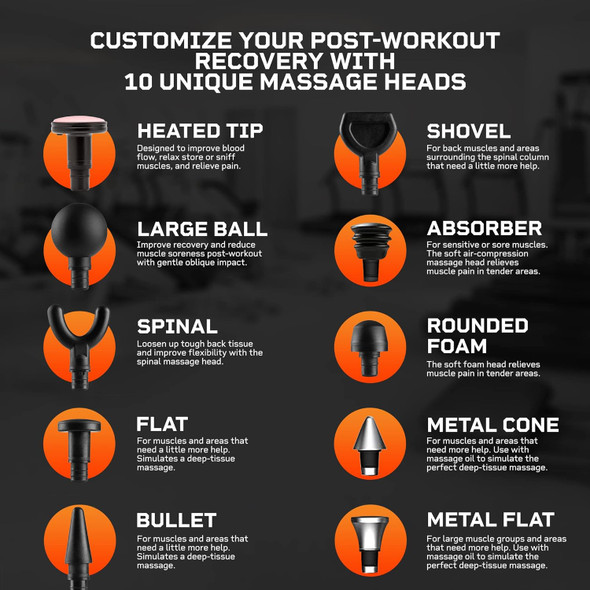 CUSTOMIZE YOUR POST-WORKOUT RECOVERY WITH 10 UNIQUE MASSAGE HEADS

HEATED TIP
Designed to improve blood flow, relax store or sniff muscles, and relieve pain.

LARGE BALL
Improve recovery and reduce muscle soreness post-workout with gentle oblique impact.

SPINAL
Loosen up tough back tissue and improve flexibility with the spinal massage head.

FLAT
For muscles and areas that need a little more help. Simulates a deep-tissue massage.

BULLET
For muscles and areas that need a little more help. Simulates a deep-tissue massage.

SHOVEL
For back muscles and areas surrounding the spinal column that need a little more help.

ABSORBER
For sensitive or sore muscles. The soft air-compression massage head relieves muscle pain in tender areas.

ROUNDED FOAM
The soft foam head relieves muscle pain in tender areas.

METAL CONE
For muscles and areas that need more help. Use with massage oil to simulate the perfect deep-tissue massage.

METAL FLAT
For large muscle groups and areas that need more help. Use with massage oil to simulate the perfect deep-tissue massage.