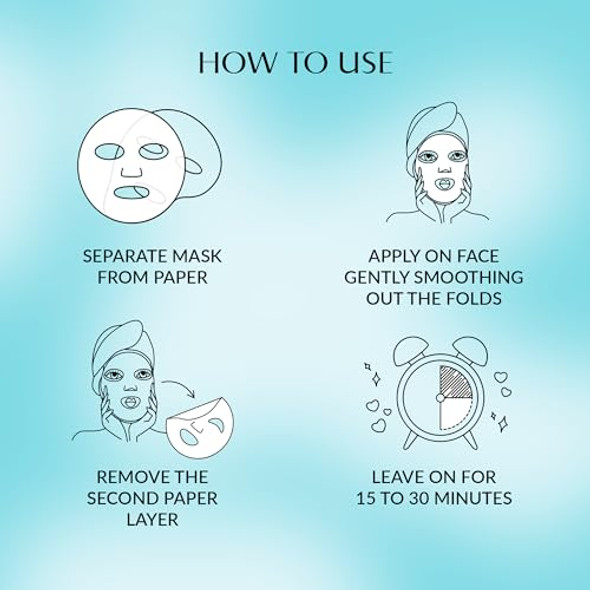 HOW TO USE

SEPARATE MASK FROM PAPER

APPLY ON FACE GENTLY SMOOTHING OUT THE FOLDS

REMOVE THE SECOND PAPER LAYER

LEAVE ON FOR 15 TO 30 MINUTES