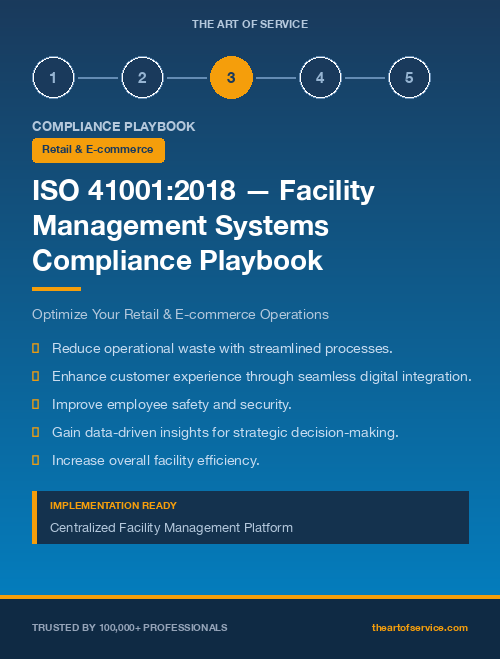 THE ART OF SERVICE

1 2 3 4 5

COMPLIANCE PLAYBOOK

Retail & E-commerce

ISO 41001:2018 — Facility Management Systems Compliance Playbook

Optimize Your Retail & E-commerce Operations

Reduce operational waste with streamlined processes.

Enhance customer experience through seamless digital integration.

Improve employee safety and security.

Gain data-driven insights for strategic decision-making.

Increase overall facility efficiency.

IMPLEMENTATION READY

Centralized Facility Management Platform

TRUSTED BY 100,000+ PROFESSIONALS

theartofservice.com