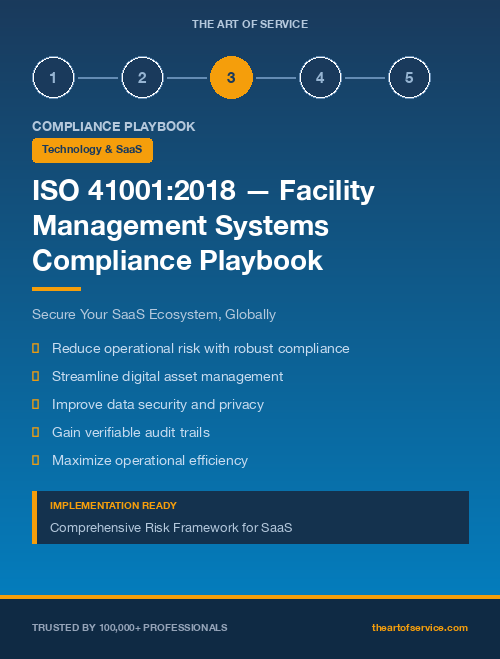 THE ART OF SERVICE

1 2 3 4 5

COMPLIANCE PLAYBOOK

Technology & SaaS

ISO 41001:2018 — Facility Management Systems Compliance Playbook

Secure Your SaaS Ecosystem, Globally

Reduce operational risk with robust compliance

Streamline digital asset management

Improve data security and privacy

Gain verifiable audit trails

Maximize operational efficiency

IMPLEMENTATION READY

Comprehensive Risk Framework for SaaS

TRUSTED BY 100,000+ PROFESSIONALS

theartofservice.com