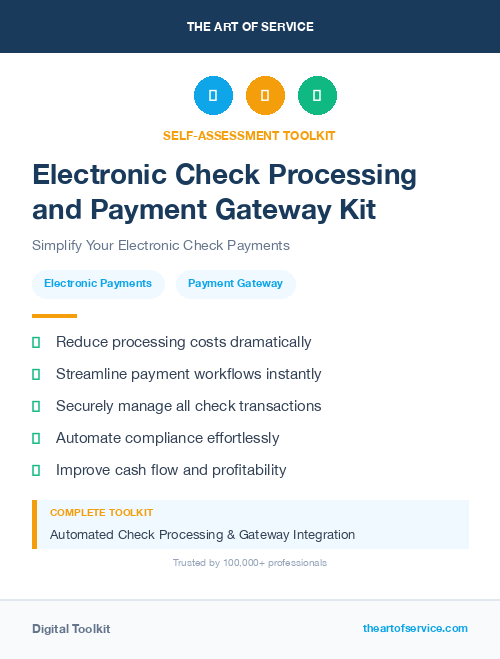 THE ART OF SERVICE

SELF-ASSESSMENT TOOLKIT

Electronic Check Processing and Payment Gateway Kit

Simplify Your Electronic Check Payments

Electronic Payments

Payment Gateway

Reduce processing costs dramatically

Streamline payment workflows instantly

Securely manage all check transactions

Automate compliance effortlessly

Improve cash flow and profitability

COMPLETE TOOLKIT

Automated Check Processing & Gateway Integration

Trusted by 100,000+ professionals

Digital Toolkit

theartofservice.com