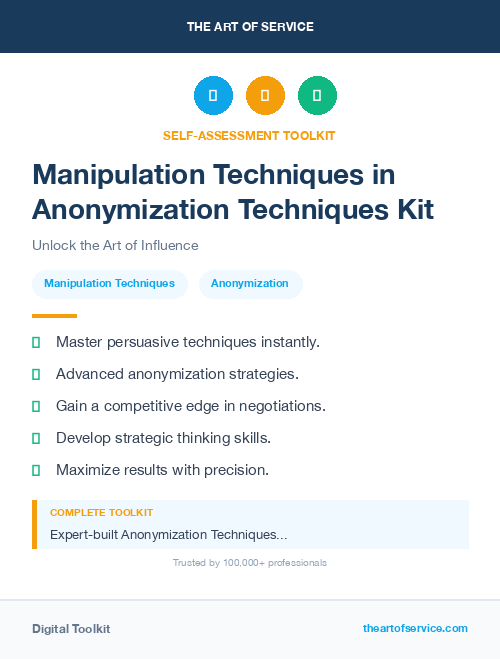 THE ART OF SERVICE

SELF-ASSESSMENT TOOLKIT

Manipulation Techniques in Anonymization Techniques Kit

Unlock the Art of Influence

Manipulation Techniques

Anonymization

Master persuasive techniques instantly.

Advanced anonymization strategies.

Gain a competitive edge in negotiations.

Develop strategic thinking skills.

Maximize results with precision.

COMPLETE TOOLKIT

Expert-built Anonymization Techniques...

Trusted by 100,000+ professionals

Digital Toolkit

theartofservice.com