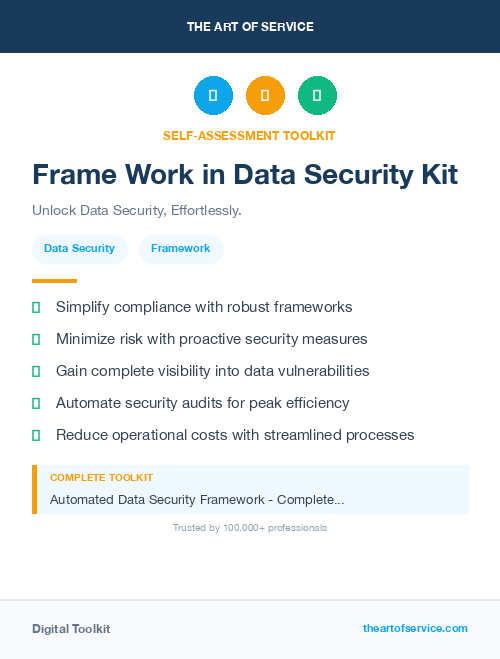 THE ART OF SERVICE

SELF-ASSESSMENT TOOLKIT

Frame Work in Data Security Kit

Unlock Data Security, Effortlessly.

Data Security

Framework

Simplify compliance with robust frameworks

Minimize risk with proactive security measures

Gain complete visibility into data vulnerabilities

Automate security audits for peak efficiency

Reduce operational costs with streamlined processes

COMPLETE TOOLKIT

Automated Data Security Framework - Complete...

Trusted by 100,000+ professionals

Digital Toolkit

theartofservice.com