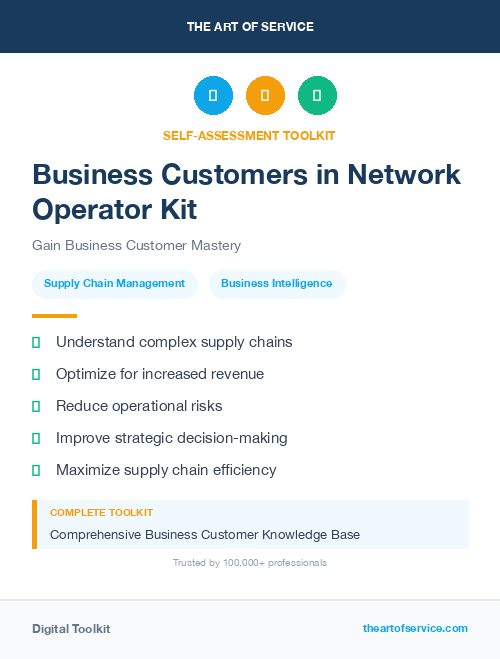 THE ART OF SERVICE

SELF-ASSESSMENT TOOLKIT

Business Customers in Network Operator Kit

Gain Business Customer Mastery

Supply Chain Management

Business Intelligence

Understand complex supply chains

Optimize for increased revenue

Reduce operational risks

Improve strategic decision-making

Maximize supply chain efficiency

COMPLETE TOOLKIT

Comprehensive Business Customer Knowledge Base

Trusted by 100,000+ professionals

Digital Toolkit

theartofservice.com