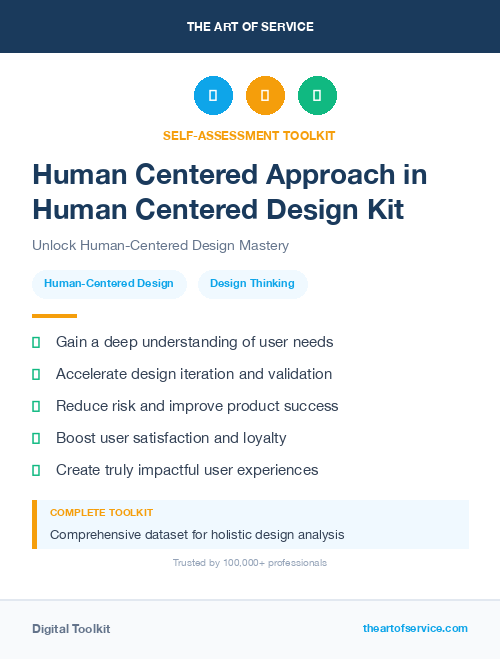 THE ART OF SERVICE

SELF-ASSESSMENT TOOLKIT

Human Centered Approach in Human Centered Design Kit

Unlock Human-Centered Design Mastery

Human-Centered Design

Design Thinking

Gain a deep understanding of user needs

Accelerate design iteration and validation

Reduce risk and improve product success

Boost user satisfaction and loyalty

Create truly impactful user experiences

COMPLETE TOOLKIT

Comprehensive dataset for holistic design analysis

Trusted by 100,000+ professionals

Digital Toolkit

theartofservice.com