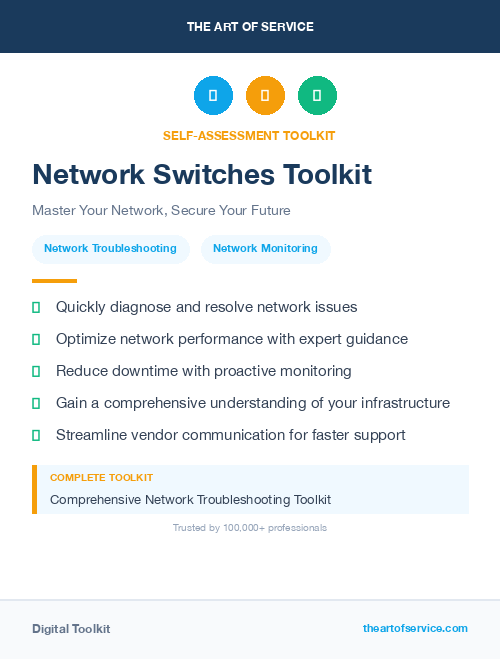 THE ART OF SERVICE

SELF-ASSESSMENT TOOLKIT

Network Switches Toolkit

Master Your Network, Secure Your Future

Network Troubleshooting

Network Monitoring

Quickly diagnose and resolve network issues

Optimize network performance with expert guidance

Reduce downtime with proactive monitoring

Gain a comprehensive understanding of your infrastructure

Streamline vendor communication for faster support

COMPLETE TOOLKIT

Comprehensive Network Troubleshooting Toolkit

Trusted by 100,000+ professionals

Digital Toolkit

theartofservice.com