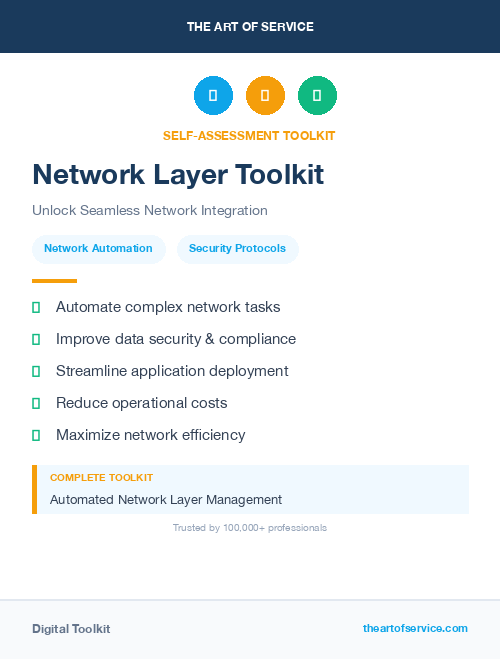 THE ART OF SERVICE

SELF-ASSESSMENT TOOLKIT

Network Layer Toolkit

Unlock Seamless Network Integration

Network Automation

Security Protocols

Automate complex network tasks

Improve data security & compliance

Streamline application deployment

Reduce operational costs

Maximize network efficiency

COMPLETE TOOLKIT

Automated Network Layer Management

Trusted by 100,000+ professionals

Digital Toolkit

theartofservice.com