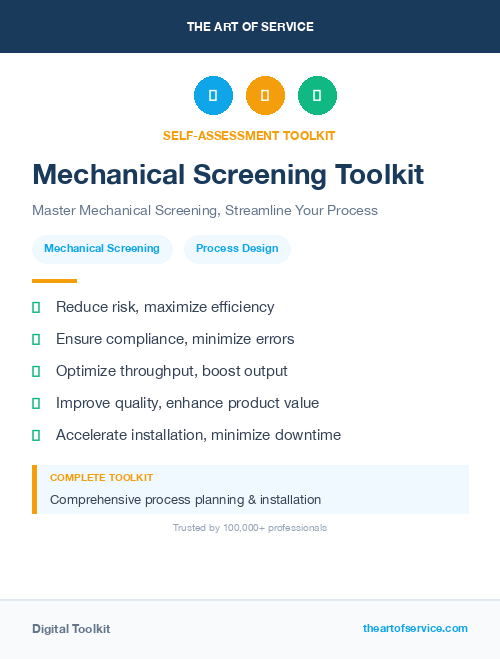 THE ART OF SERVICE

SELF-ASSESSMENT TOOLKIT

Mechanical Screening Toolkit

Master Mechanical Screening, Streamline Your Process

Mechanical Screening

Process Design

Reduce risk, maximize efficiency

Ensure compliance, minimize errors

Optimize throughput, boost output

Improve quality, enhance product value

Accelerate installation, minimize downtime

COMPLETE TOOLKIT

Comprehensive process planning & installation

Trusted by 100,000+ professionals

Digital Toolkit

theartofservice.com