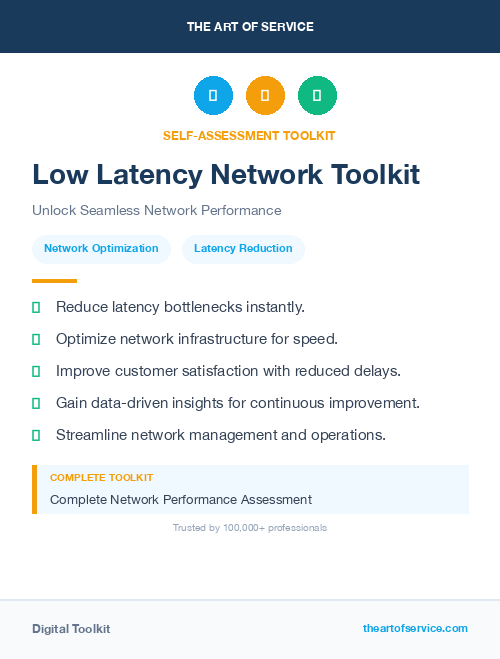 THE ART OF SERVICE

SELF-ASSESSMENT TOOLKIT

Low Latency Network Toolkit

Unlock Seamless Network Performance

Network Optimization
Latency Reduction

Reduce latency bottlenecks instantly.

Optimize network infrastructure for speed.

Improve customer satisfaction with reduced delays.

Gain data-driven insights for continuous improvement.

Streamline network management and operations.

COMPLETE TOOLKIT

Complete Network Performance Assessment

Trusted by 100,000+ professionals

Digital Toolkit

theartofservice.com