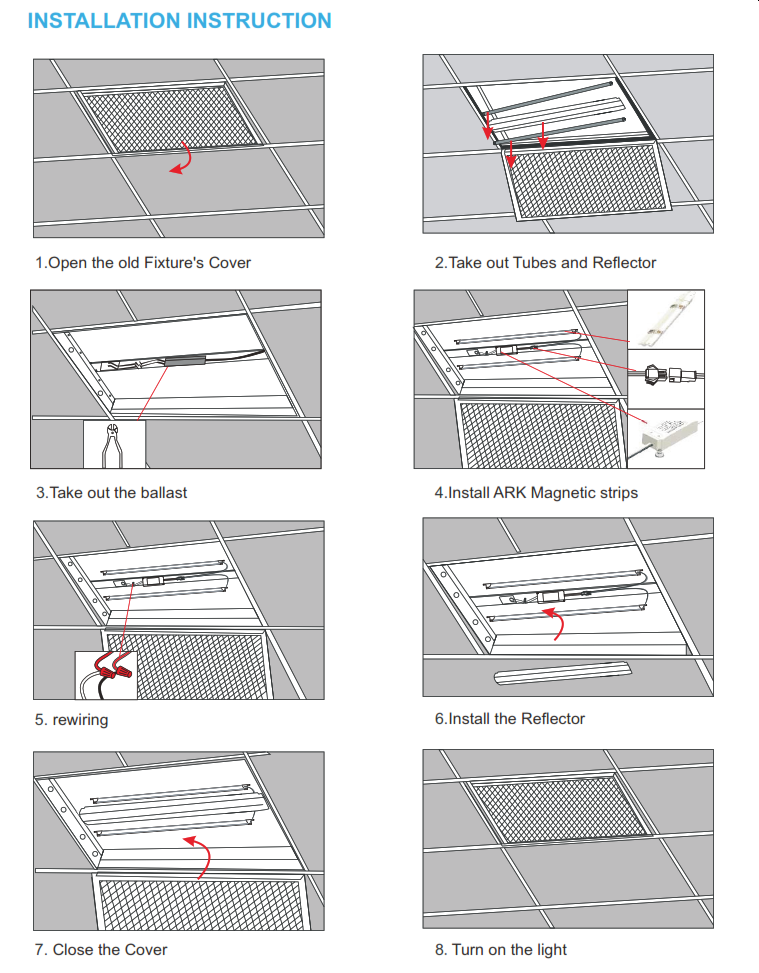 INSTALLATION INSTRUCTION

1.Open the old Fixture's Cover

2.Take out Tubes and Reflector

3.Take out the ballast

4.Install ARK Magnetic strips

5. rewiring

6.Install the Reflector

7. Close the Cover

8. Turn on the light