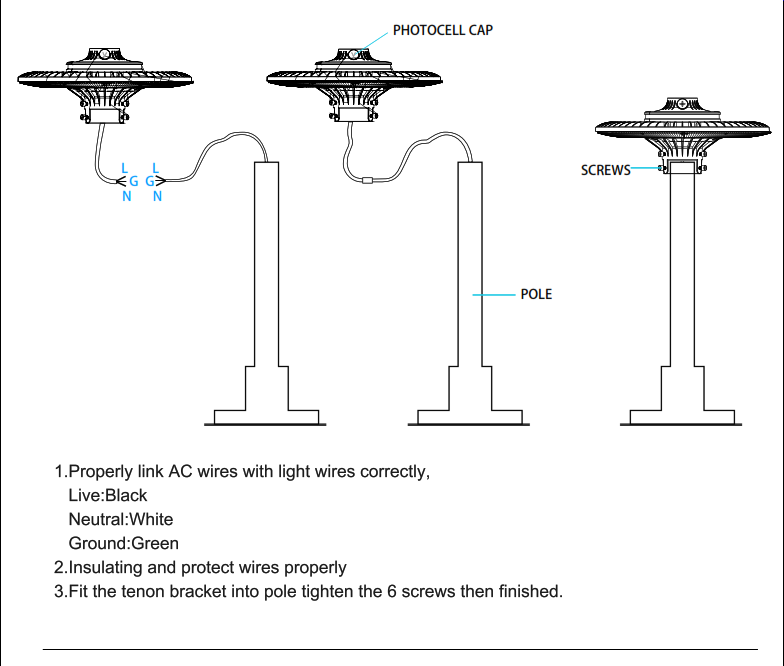 PHOTOCELL CAP

L G N

L G N

SCREWS

POLE

1.Properly link AC wires with light wires correctly,
Live:Black
Neutral:White
Ground:Green
2.Insulating and protect wires properly
3.Fit the tenon bracket into pole tighten the 6 screws then finished.