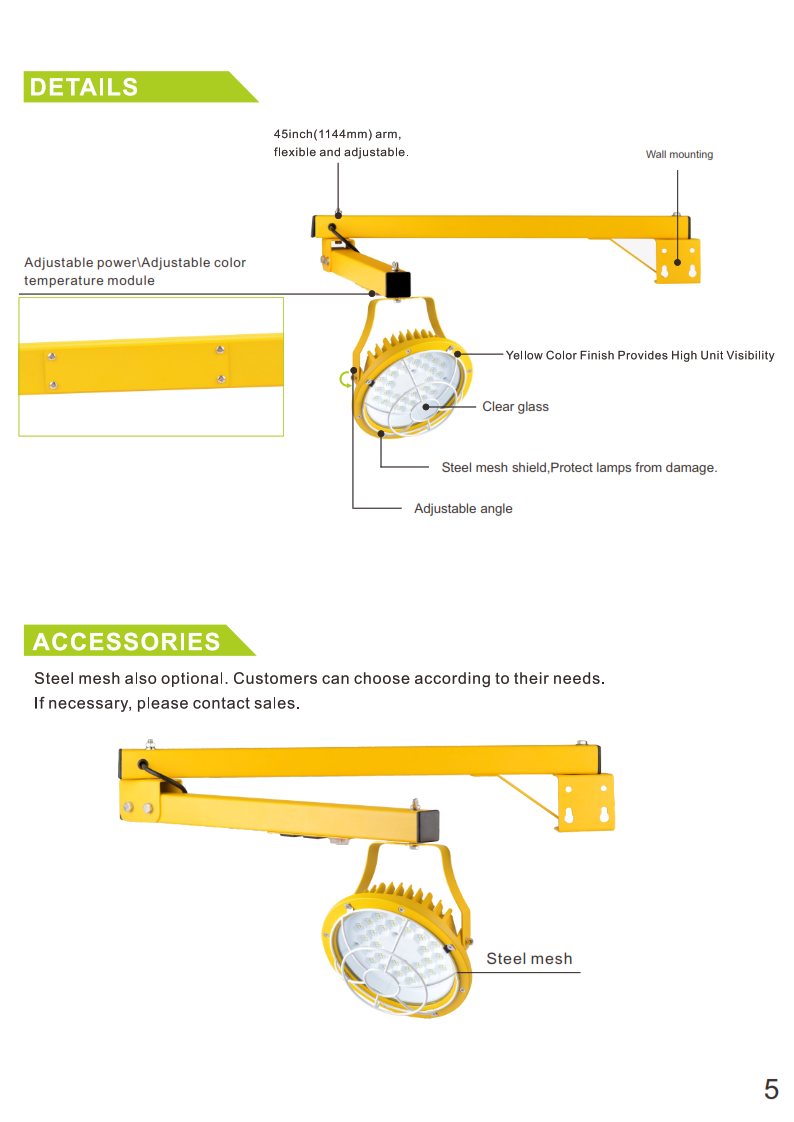 DETAILS

45inch(1144mm) arm, flexible and adjustable.

Wall mounting

Adjustable power\Adjustable color temperature module

Yellow Color Finish Provides High Unit Visibility

Clear glass

Steel mesh shield,Protect lamps from damage.

Adjustable angle

ACCESSORIES

Steel mesh also optional. Customers can choose according to their needs.
If necessary, please contact sales.

Steel mesh

5