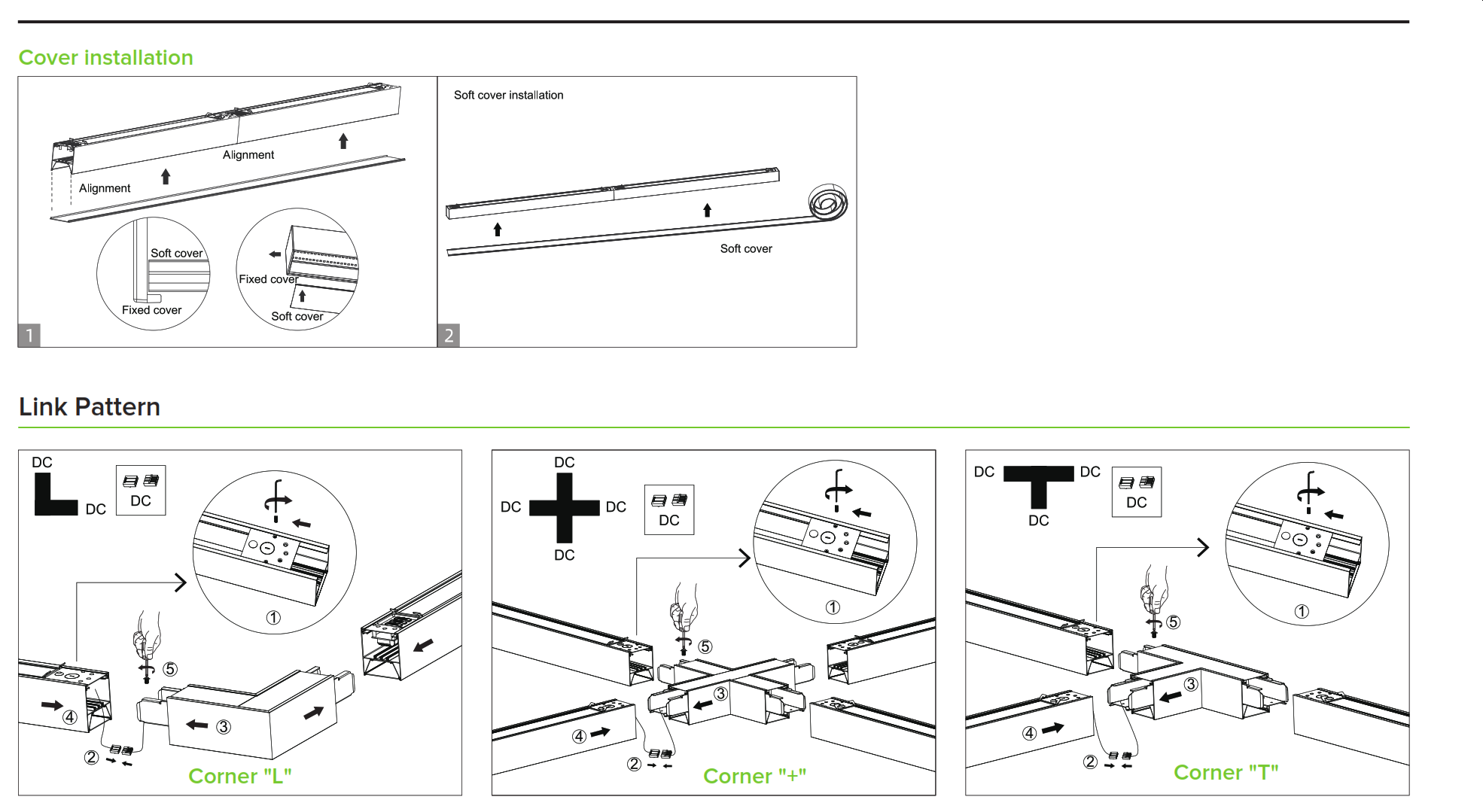 Cover installation

Alignment
Alignment
Soft cover
Fixed cover
Fixed cover
Soft cover
1

Soft cover installation
Soft cover
2

Link Pattern

DC
DC
DC
①
⑤
④
③
②
Corner "L"

DC
DC
DC
DC
DC
①
⑤
③
④
②
Corner "+"

DC
DC
DC
DC
①
⑤
③
④
②
Corner "T"