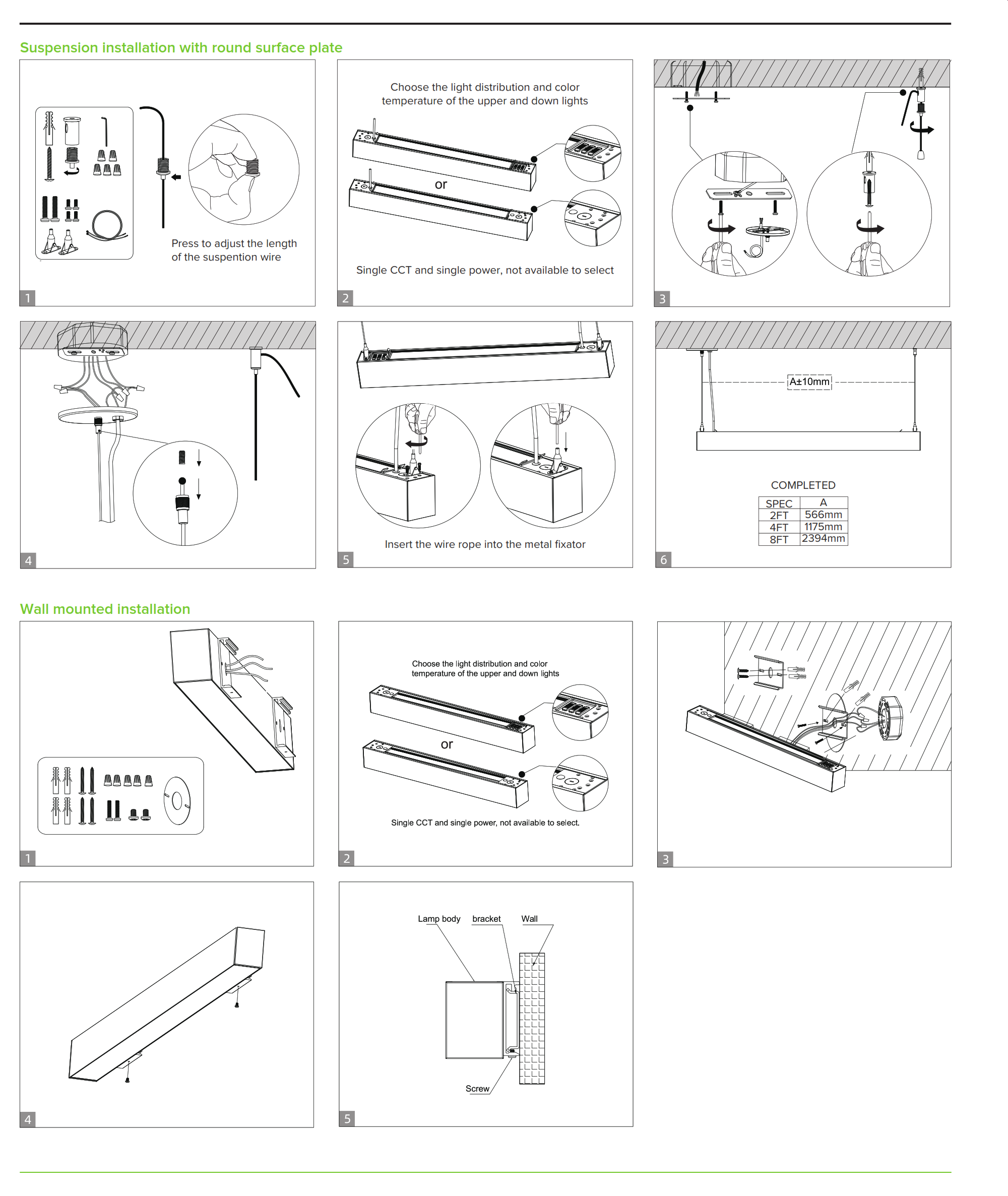 Suspension installation with round surface plate

Press to adjust the length of the suspention wire

1

Choose the light distribution and color temperature of the upper and down lights

or

Single CCT and single power, not available to select

2

3

4

Insert the wire rope into the metal fixator

5

A±10mm

COMPLETED

| SPEC | A |
|---|---|
| 2FT | 566mm |
| 4FT | 1175mm |
| 8FT | 2394mm |

6

Wall mounted installation

1

Choose the light distribution and color temperature of the upper and down lights

or

Single CCT and single power, not available to select.

2

3

4

Lamp body bracket Wall

Screw

5