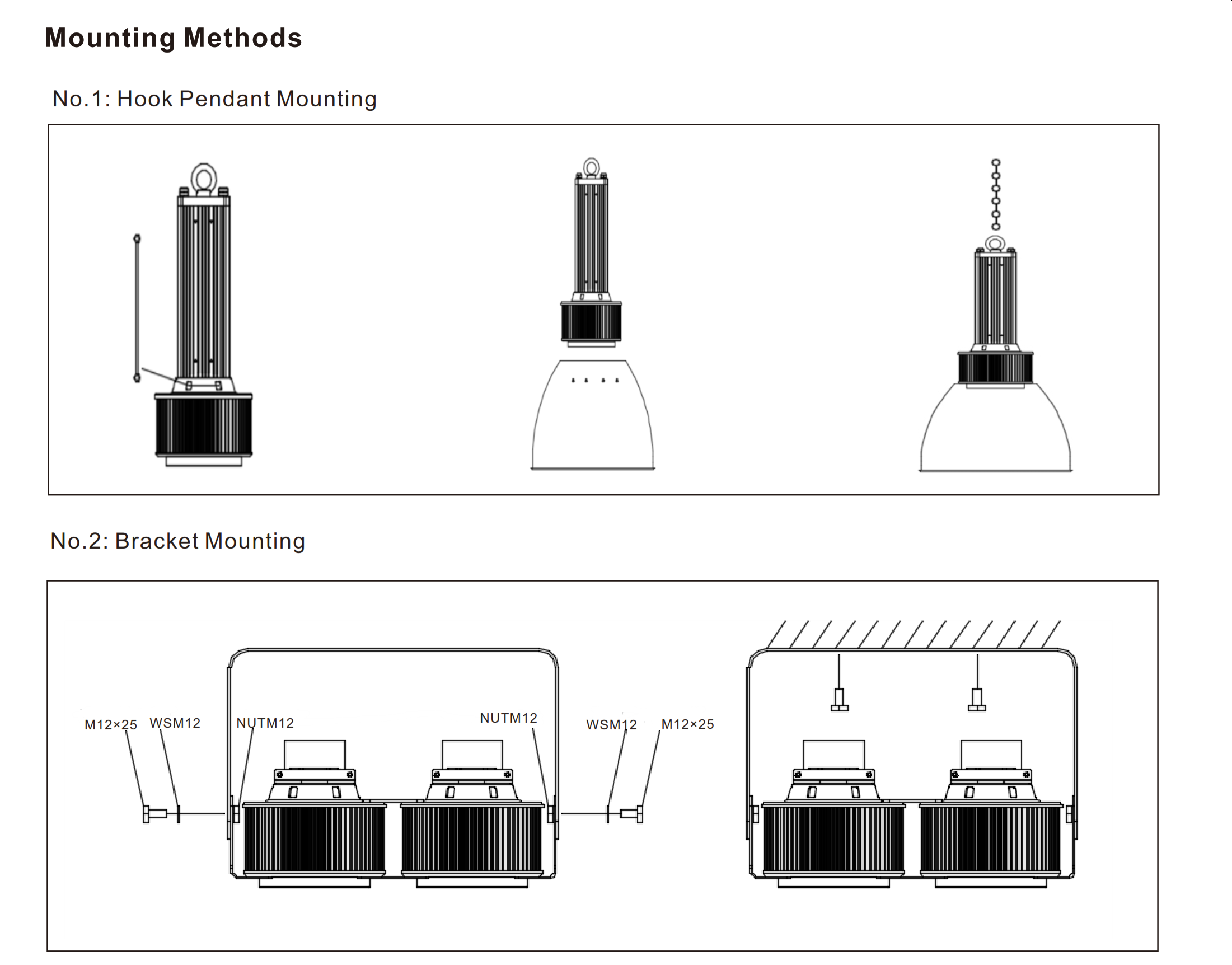 Mounting Methods

No.1: Hook Pendant Mounting

No.2: Bracket Mounting

M12×25 WSM12 NUTM12 NUTM12 WSM12 M12×25