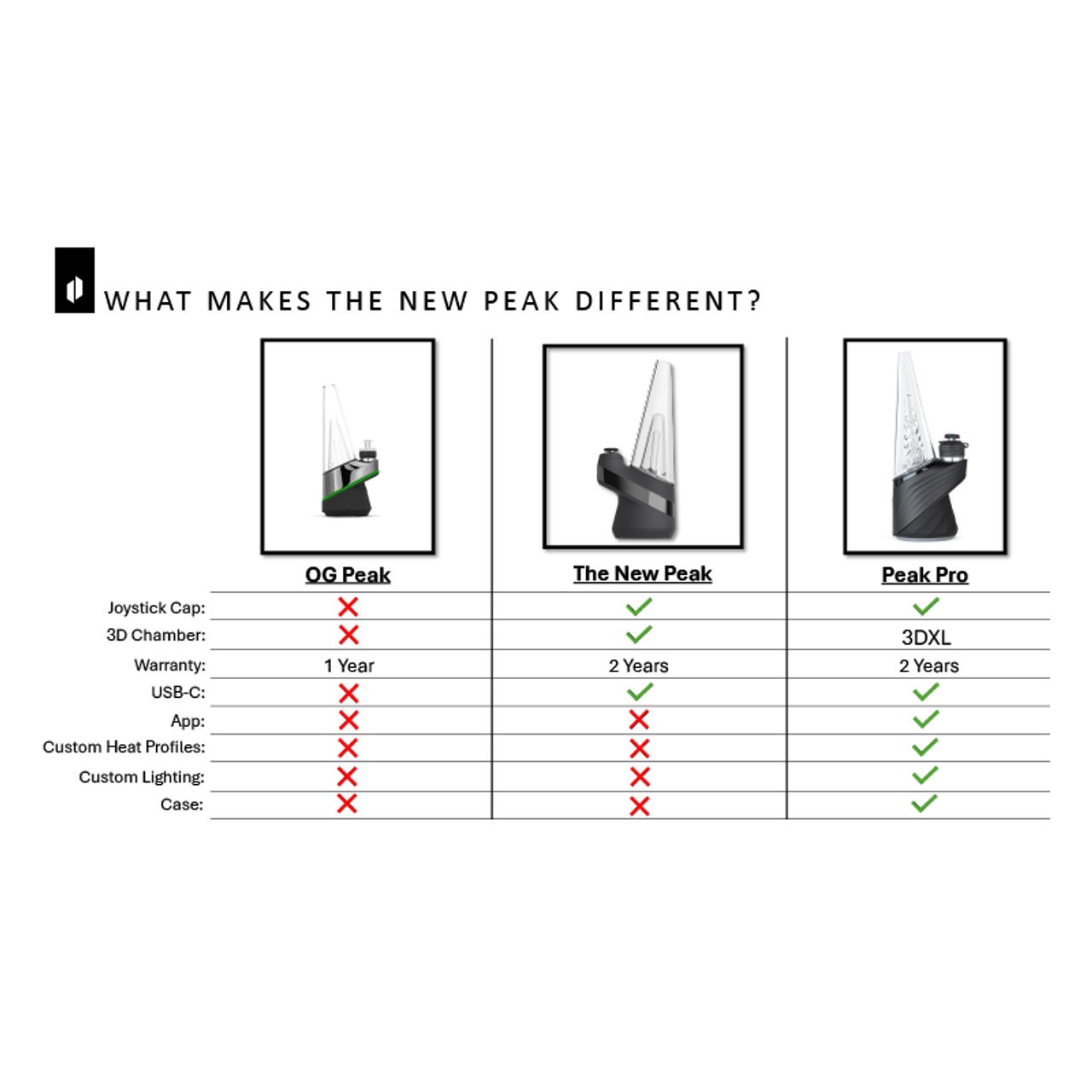 WHAT MAKES THE NEW PEAK DIFFERENT?

| | OG Peak | The New Peak | Peak Pro |
|---|---|---|---|
| Joystick Cap: | ✗ | ✓ | ✓ |
| 3D Chamber: | ✗ | ✓ | 3DXL |
| Warranty: | 1 Year | 2 Years | 2 Years |
| USB-C: | ✗ | ✓ | ✓ |
| App: | ✗ | ✗ | ✓ |
| Custom Heat Profiles: | ✗ | ✗ | ✓ |
| Custom Lighting: | ✗ | ✗ | ✓ |
| Case: | ✗ | ✗ | ✓ |