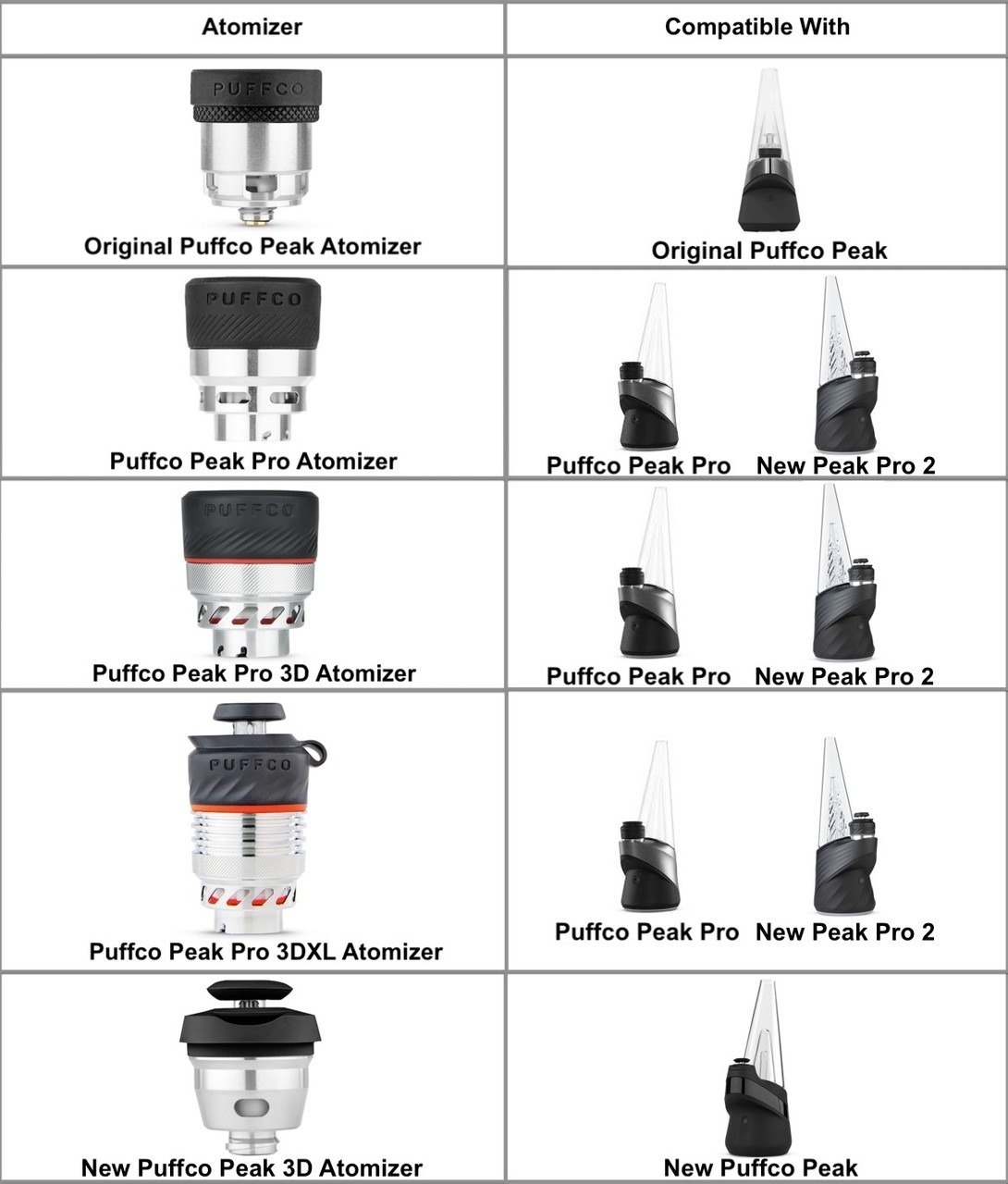 | Atomizer | Compatible With |
|---|---|
| PUFFCO Original Puffco Peak Atomizer | Original Puffco Peak |
| PUFFCO Puffco Peak Pro Atomizer | Puffco Peak Pro New Peak Pro 2 |
| PUFFCO Puffco Peak Pro 3D Atomizer | Puffco Peak Pro New Peak Pro 2 |
| PUFFCO Puffco Peak Pro 3DXL Atomizer | Puffco Peak Pro New Peak Pro 2 |
| New Puffco Peak 3D Atomizer | New Puffco Peak |