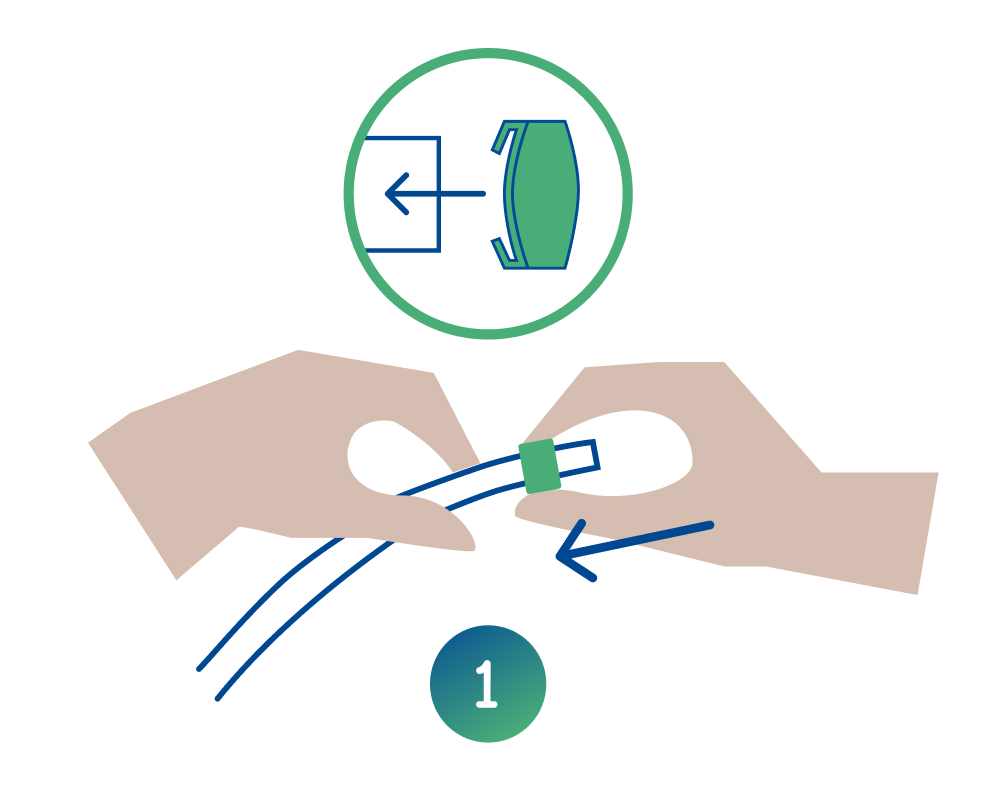 1