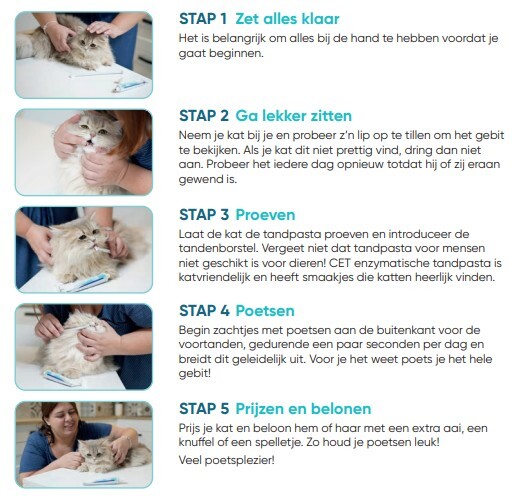 STAP 1 Zet alles klaar
Het is belangrijk om alles bij de hand te hebben voordat je gaat beginnen.

STAP 2 Ga lekker zitten
Neem je kat bij je en probeer z'n lip op te tillen om het gebit te bekijken. Als je kat dit niet prettig vind, dring dan niet aan. Probeer het iedere dag opnieuw totdat hij of zij eraan gewend is.

STAP 3 Proeven
Laat de kat de tandpasta proeven en introduceer de tandenborstel. Vergeet niet dat tandpasta voor mensen niet geschikt is voor dieren! CET enzymatische tandpasta is katvriendelijk en heeft smaakjes die katten heerlijk vinden.

STAP 4 Poetsen
Begin zachtjes met poetsen aan de buitenkant voor de voortanden, gedurende een paar seconden per dag en breidt dit geleidelijk uit. Voor je het weet poets je het hele gebit!

STAP 5 Prijzen en belonen
Prijs je kat en beloon hem of haar met een extra aai, een knuffel of een spelletje. Zo houd je poetsen leuk!
Veel poetsplezier!