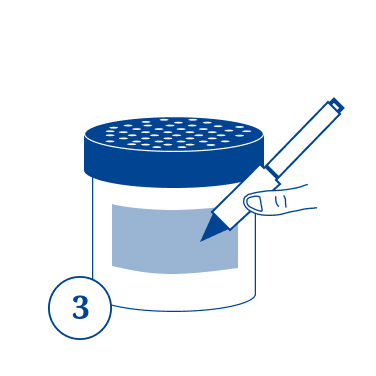 3