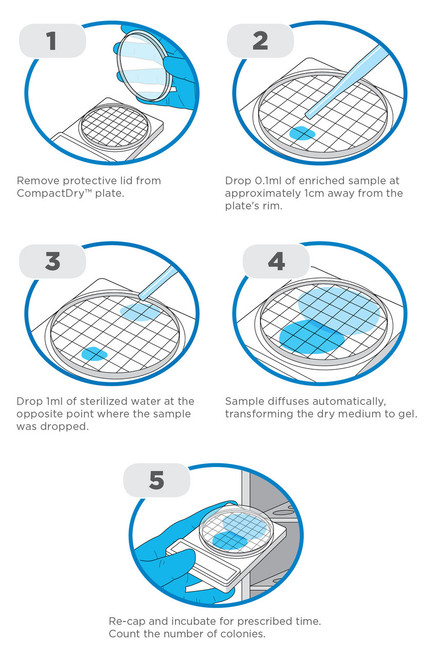 1

Remove protective lid from CompactDry™ plate.

2

Drop 0.1ml of enriched sample at approximately 1cm away from the plate's rim.

3

Drop 1ml of sterilized water at the opposite point where the sample was dropped.

4

Sample diffuses automatically, transforming the dry medium to gel.

5

Re-cap and incubate for prescribed time. Count the number of colonies.