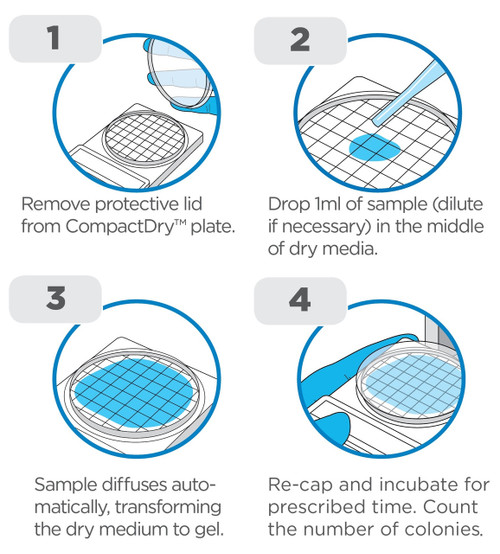 1

Remove protective lid from CompactDry™ plate.

2

Drop 1ml of sample (dilute if necessary) in the middle of dry media.

3

Sample diffuses automatically, transforming the dry medium to gel.

4

Re-cap and incubate for prescribed time. Count the number of colonies.