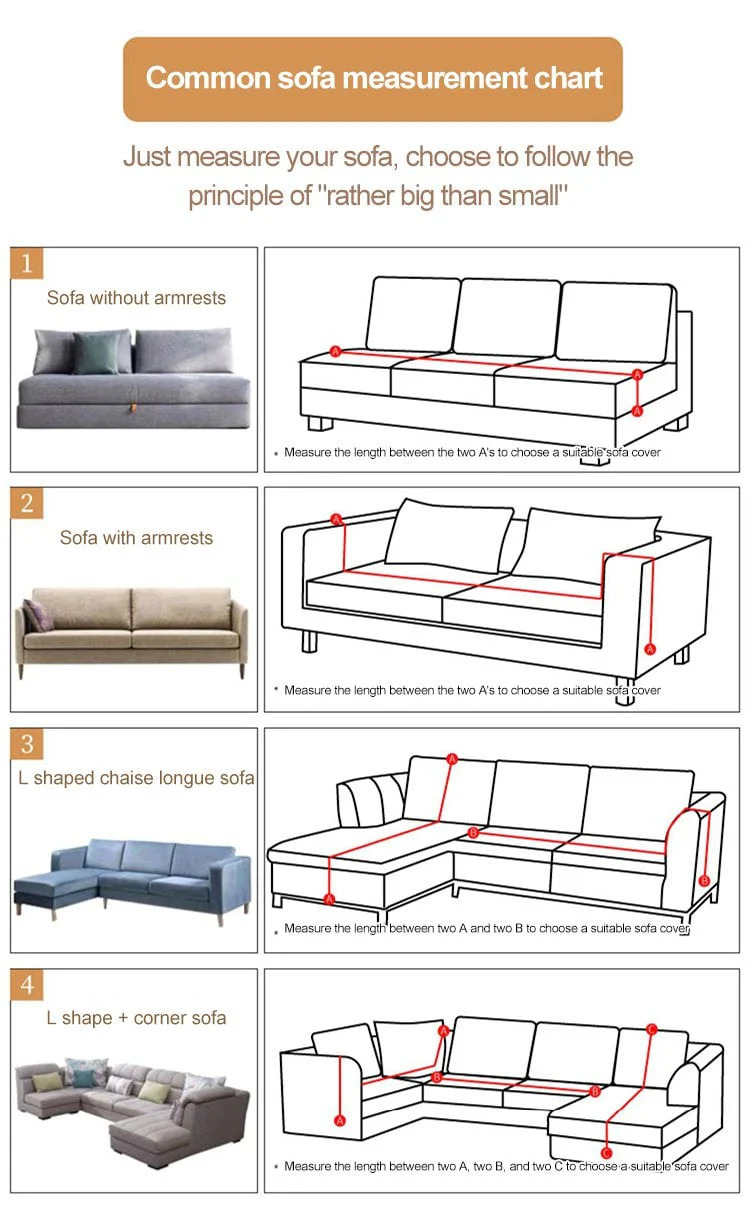 Common sofa measurement chart

Just measure your sofa, choose to follow the principle of "rather big than small"

1

Sofa without armrests

A

A

A

• Measure the length between the two A's to choose a suitable sofa cover

2

Sofa with armrests

A

A

• Measure the length between the two A's to choose a suitable sofa cover

3

L shaped chaise longue sofa

A

B

B

A

• Measure the length between two A and two B to choose a suitable sofa cover

4

L shape + corner sofa

A

A

B

B

C

C

• Measure the length between two A, two B, and two C to choose a suitable sofa cover