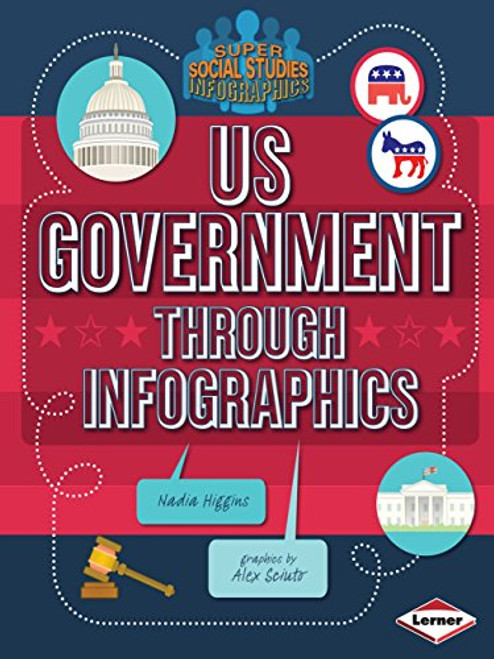 SUPER SOCIAL STUDIES INFOGRAPHICS

US GOVERNMENT THROUGH INFOGRAPHICS

Nadia Higgins

graphics by Alex Sciuto

Lerner