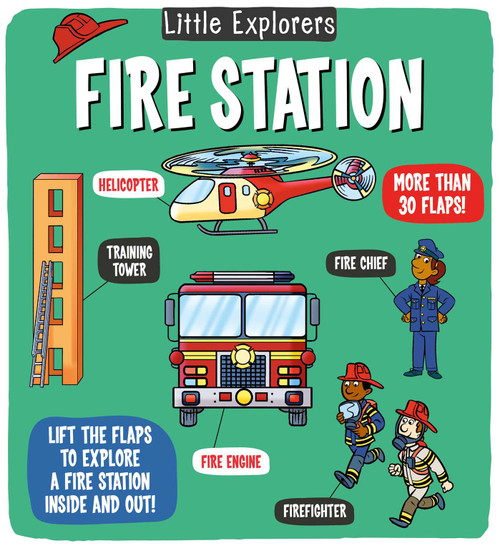 Little Explorers

FIRE STATION

HELICOPTER

MORE THAN 30 FLAPS!

TRAINING TOWER

FIRE CHIEF

LIFT THE FLAPS TO EXPLORE A FIRE STATION INSIDE AND OUT!

FIRE ENGINE

FIREFIGHTER