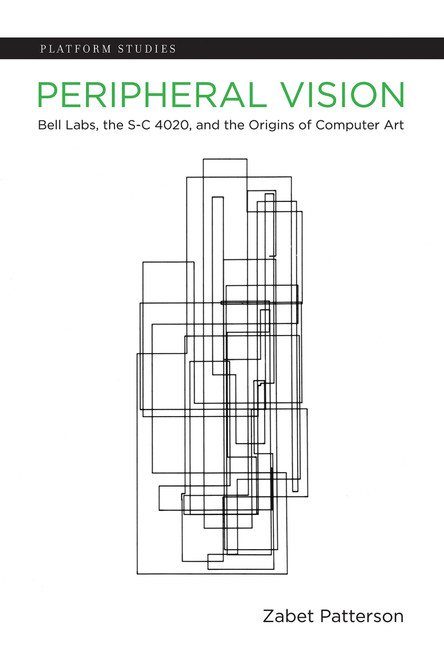 PLATFORM STUDIES

PERIPHERAL VISION

Bell Labs, the S-C 4020, and the Origins of Computer Art

Zabet Patterson