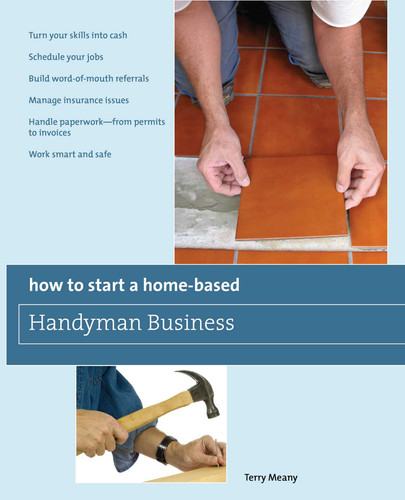 Turn your skills into cash

Schedule your jobs

Build word-of-mouth referrals

Manage insurance issues

Handle paperwork—from permits to invoices

Work smart and safe

how to start a home-based

Handyman Business

Terry Meany