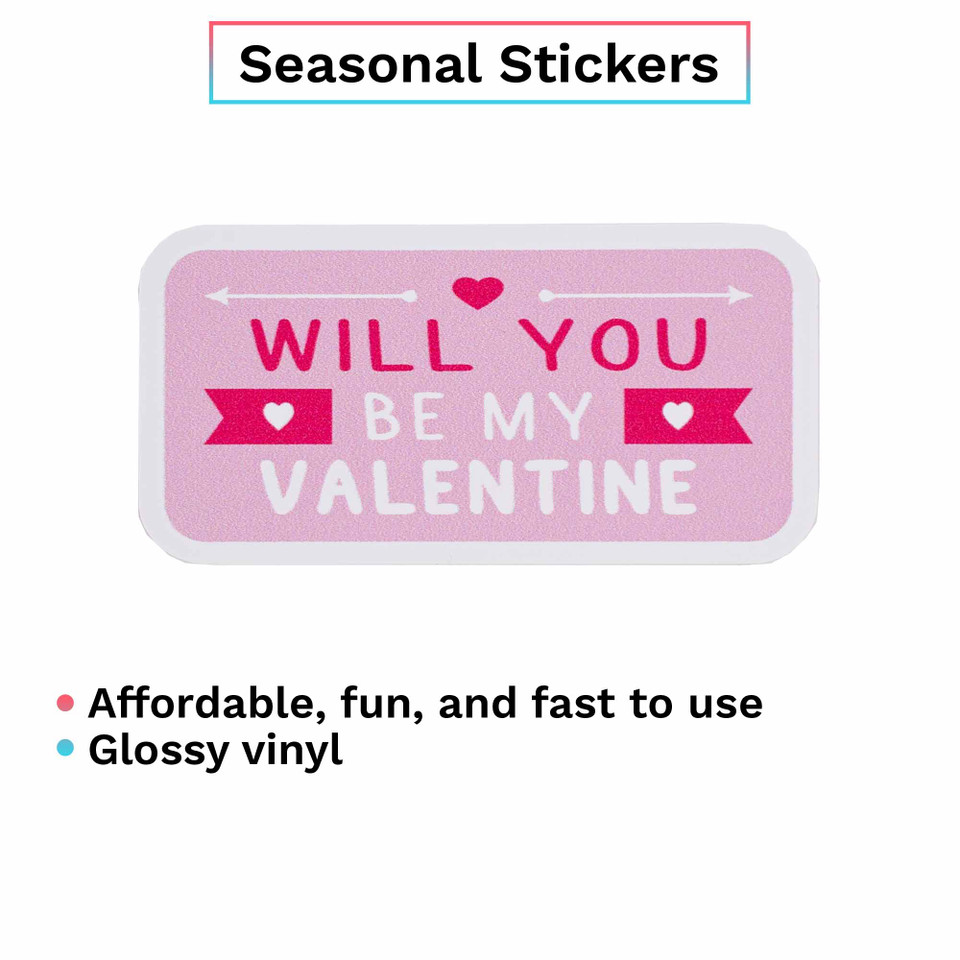 Seasonal Stickers

WILL YOU
BE MY
VALENTINE

• Affordable, fun, and fast to use
• Glossy vinyl