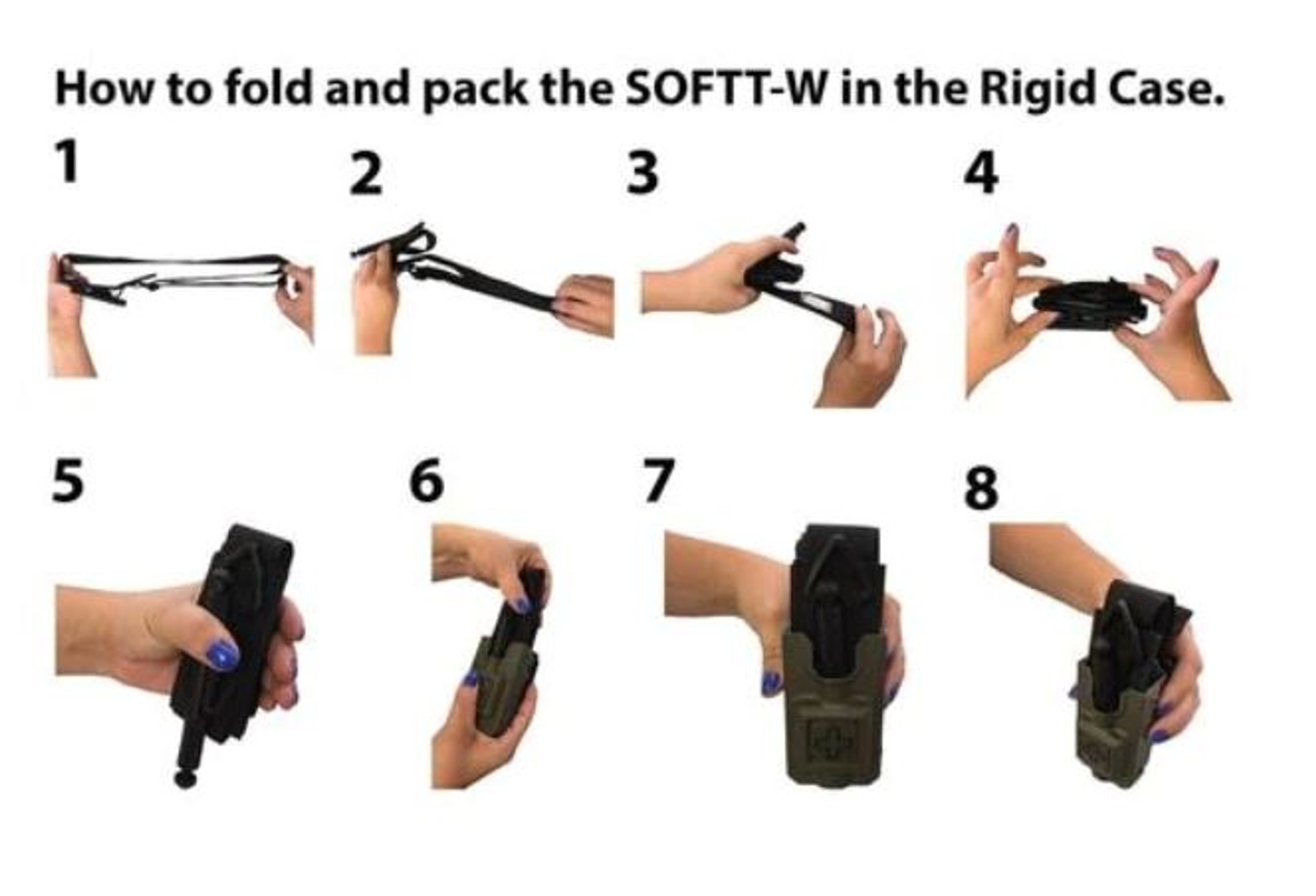 How to fold and pack the SOFTT-W in the Rigid Case.

1

2

3

4

5

6

7

8