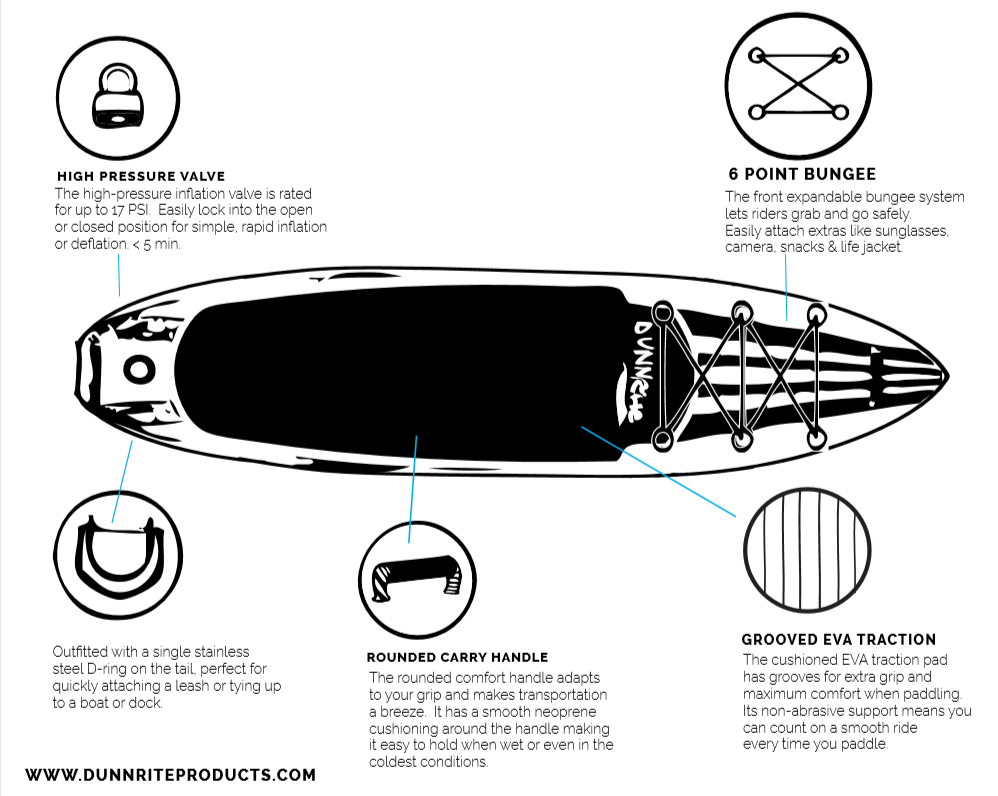 HIGH PRESSURE VALVE
The high-pressure inflation valve is rated for up to 17 PSI. Easily lock into the open or closed position for simple, rapid inflation or deflation. < 5 min.

6 POINT BUNGEE
The front expandable bungee system lets riders grab and go safely. Easily attach extras like sunglasses, camera, snacks & life jacket.

DUNNRITE

Outfitted with a single stainless steel D-ring on the tail, perfect for quickly attaching a leash or tying up to a boat or dock.

ROUNDED CARRY HANDLE
The rounded comfort handle adapts to your grip and makes transportation a breeze. It has a smooth neoprene cushioning around the handle making it easy to hold when wet or even in the coldest conditions.

GROOVED EVA TRACTION
The cushioned EVA traction pad has grooves for extra grip and maximum comfort when paddling. Its non-abrasive support means you can count on a smooth ride every time you paddle.

WWW.DUNNRITEPRODUCTS.COM