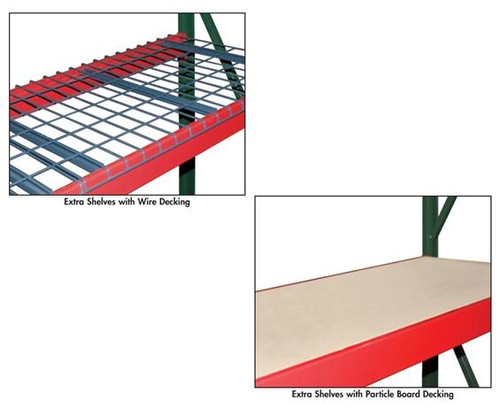 Extra Shelves with Wire Decking

Extra Shelves with Particle Board Decking