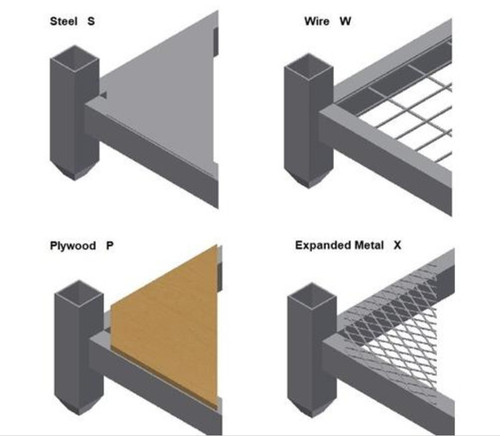 Steel S

Wire W

Plywood P

Expanded Metal X